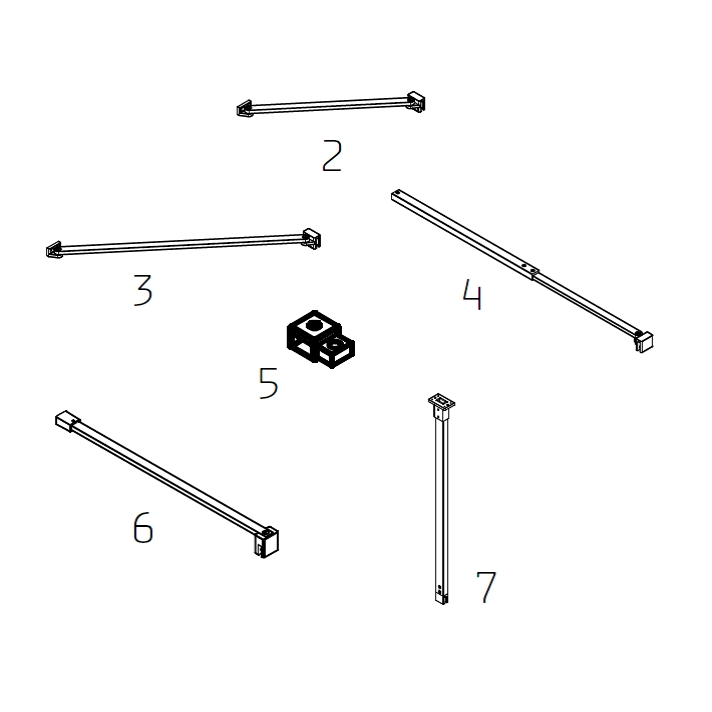 2

3

4

5

6

7